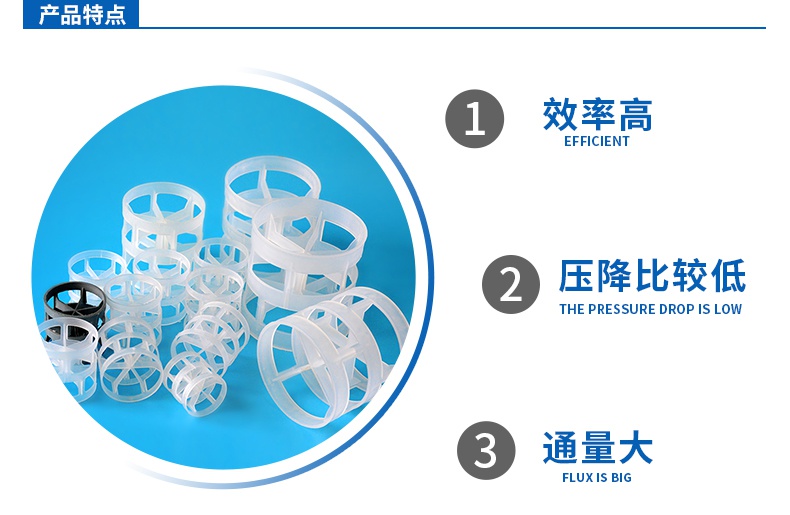 产品特点

1 效率高
EFFICIENT

2 压降比较低
THE PRESSURE DROP IS LOW

3 通量大
FLUX IS BIG